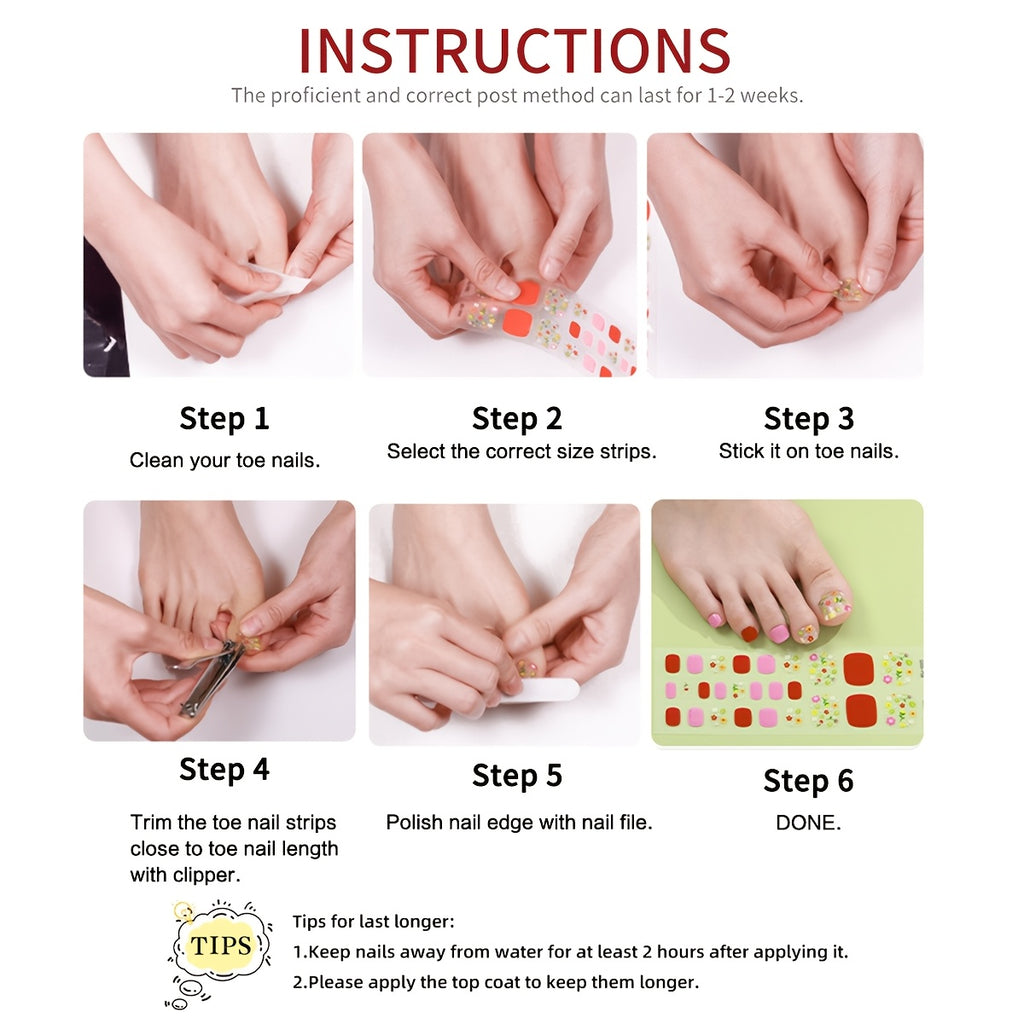 INSTRUCTIONS

The proficient and correct post method can last for 1-2 weeks.

Step 1
Clean your toe nails.

Step 2
Select the correct size strips.

Step 3
Stick it on toe nails.

Step 4
Trim the toe nail strips close to toe nail length with clipper.

Step 5
Polish nail edge with nail file.

Step 6
DONE.

TIPS

Tips for last longer:
1.Keep nails away from water for at least 2 hours after applying it.
2.Please apply the top coat to keep them longer.