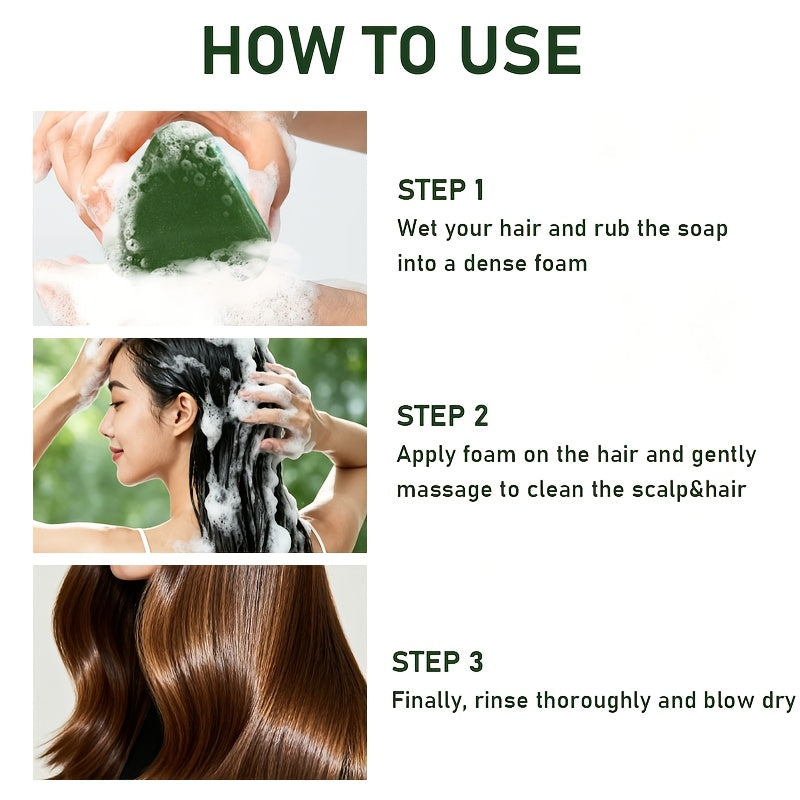 HOW TO USE

STEP 1
Wet your hair and rub the soap into a dense foam

STEP 2
Apply foam on the hair and gently massage to clean the scalp&hair

STEP 3
Finally, rinse thoroughly and blow dry