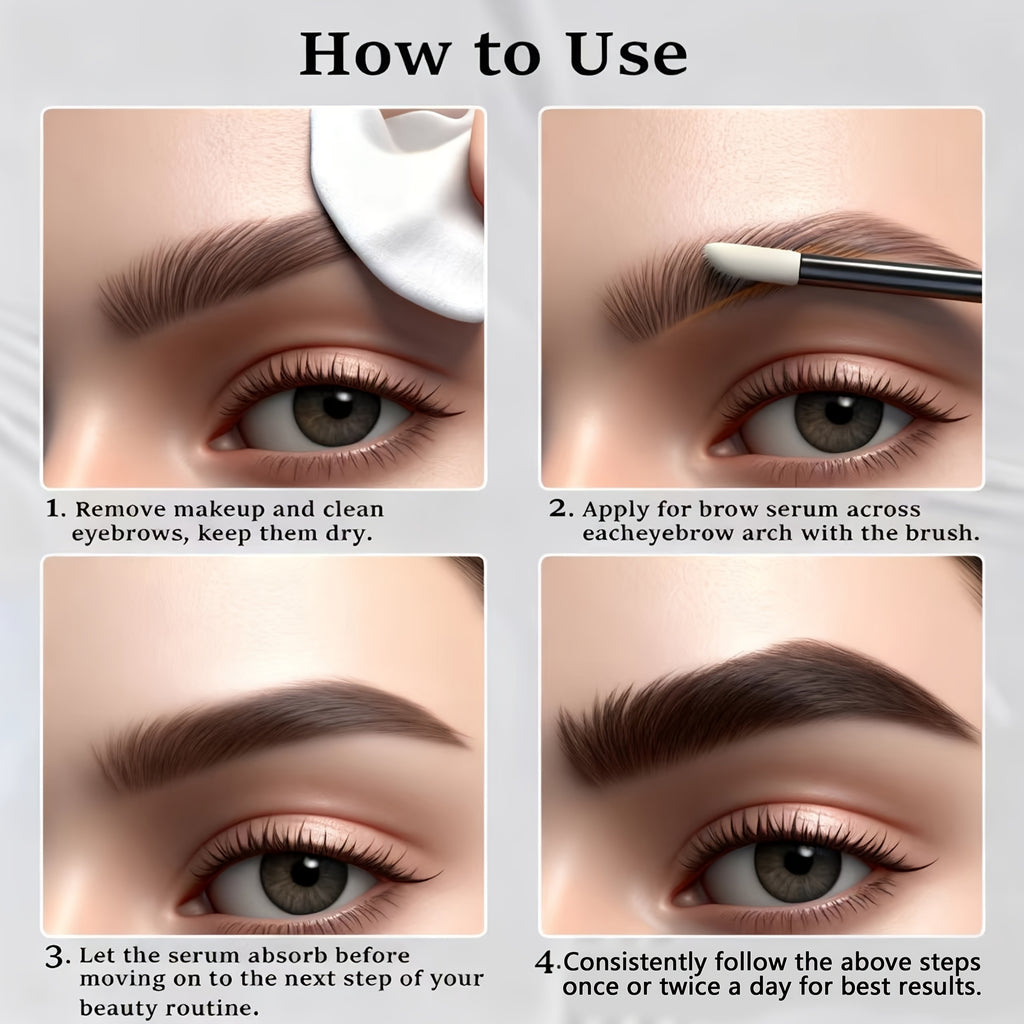 How to Use

1. Remove makeup and clean eyebrows, keep them dry.

2. Apply for brow serum across eacheyebrow arch with the brush.

3. Let the serum absorb before moving on to the next step of your beauty routine.

4.Consistently follow the above steps once or twice a day for best results.